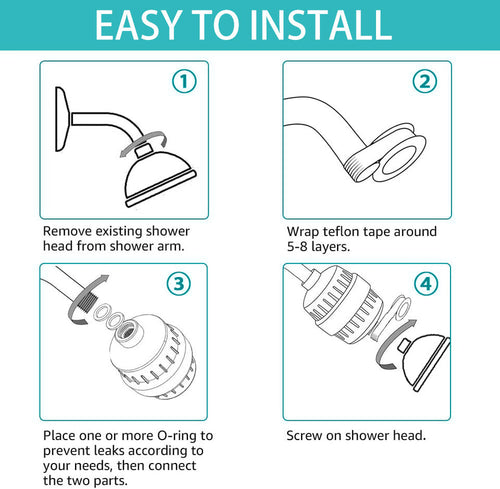 EASY TO INSTALL

1

Remove existing shower head from shower arm.

2

Wrap teflon tape around 5-8 layers.

3

Place one or more O-ring to prevent leaks according to your needs, then connect the two parts.

4

Screw on shower head.